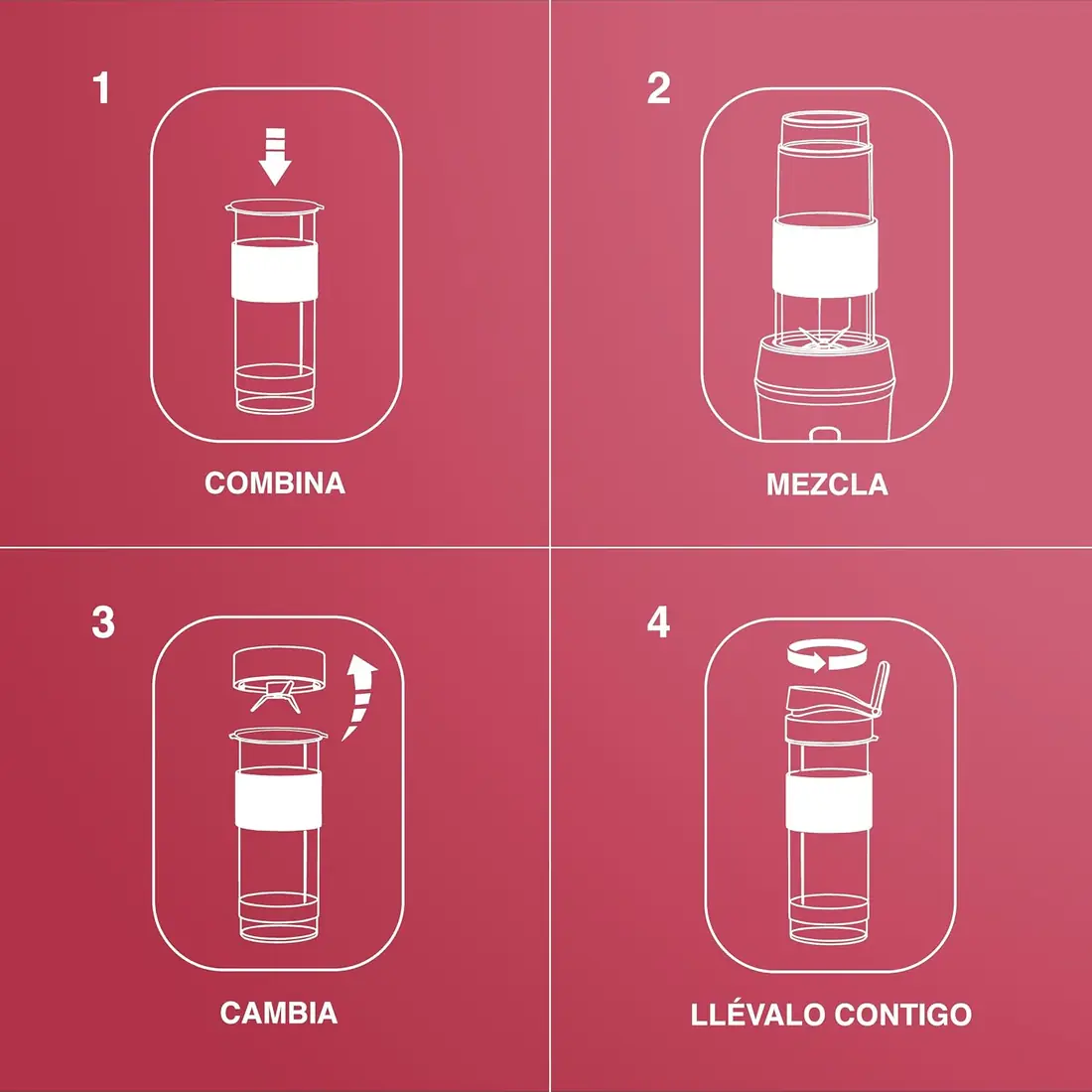 1

COMBINA

2

MEZCLA

3

CAMBIA

4

LLÉVALO CONTIGO